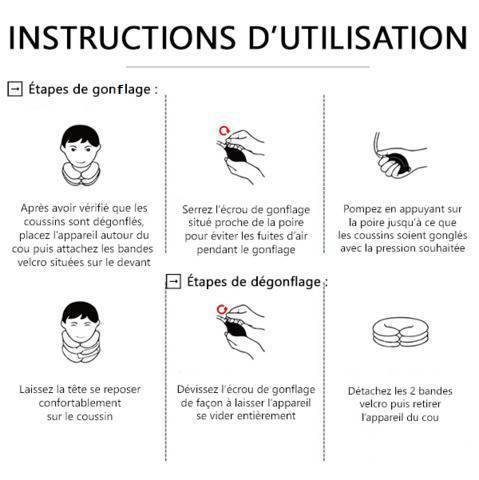 INSTRUCTIONS D'UTILISATION

Étapes de gonflage :

Après avoir vérifié que les coussins sont dégonflés, placez l'appareil autour du cou puis attachez les bandes velcro situées sur le devant

Serrez l'écrou de gonflage situé proche de la poire pour éviter les fuites d'air pendant le gonflage

Pompez en appuyant sur la poire jusqu'à ce que les coussins soient gonglés avec la pression souhaitée

Étapes de dégonflage :

Laissez la tête se reposer confortablement sur le coussin

Dévissez l'écrou de gonflage de façon à laisser l'appareil se vider entièrement

Détachez les 2 bandes velcro puis retirer l'appareil du cou